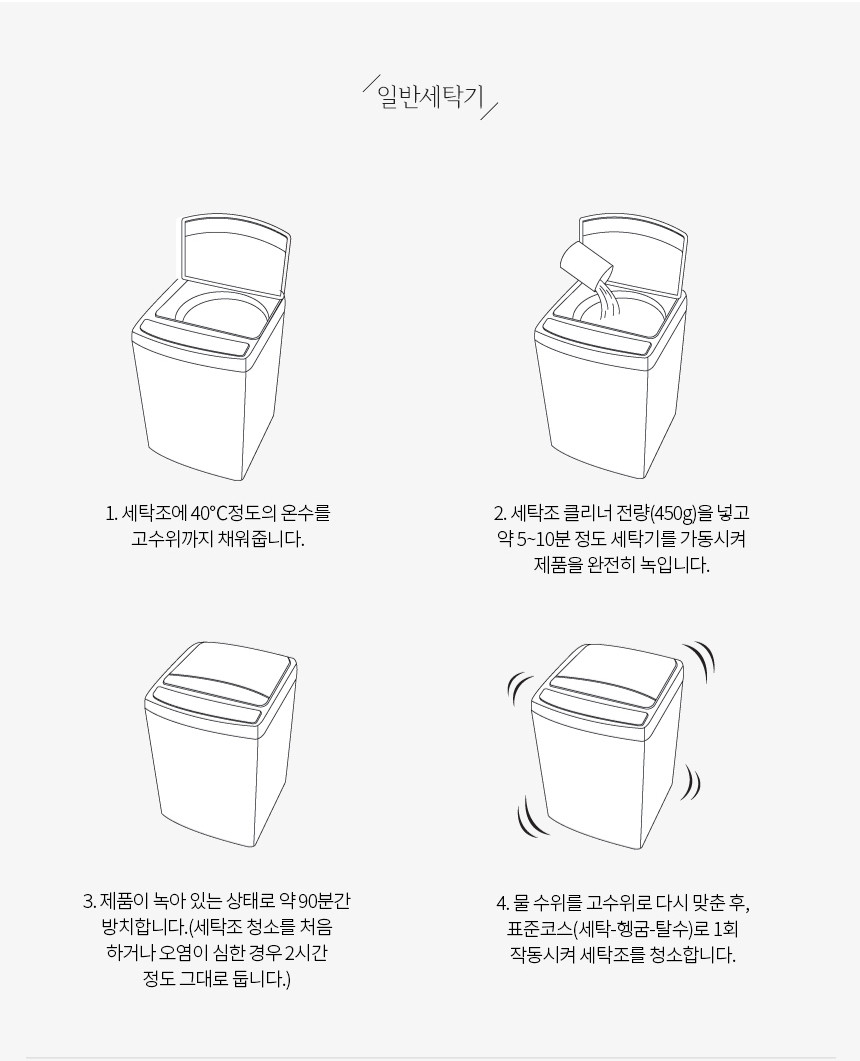 일반세탁기

1. 세탁조에 40°C정도의 온수를 고수위까지 채워줍니다.

2. 세탁조 클리너 전량(450g)을 넣고 약 5~10분 정도 세탁기를 가동시켜 제품을 완전히 녹입니다.

3. 제품이 녹아 있는 상태로 약 90분간 방치합니다.(세탁조 청소를 처음 하거나 오염이 심한 경우 2시간 정도 그대로 둡니다.)

4. 물 수위를 고수위로 다시 맞춘 후, 표준코스(세탁-헹굼-탈수)로 1회 작동시켜 세탁조를 청소합니다.